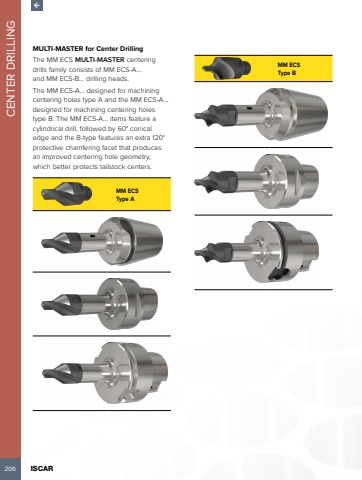 CENTER DRILLING

MULTI-MASTER for Center Drilling

The MM ECS MULTI-MASTER centering drills family consists of MM ECS-A... and MM ECS-B... drilling heads.

The MM ECS-A... designed for machining centering holes type A and the MM ECS-A... designed for machining centering holes type B. The MM ECS-A... items feature a cylindrical drill, followed by 60° conical edge and the B-type features an extra 120° protective chamfering facet that produces an improved centering hole geometry, which better protects tailstock centers.

MM ECS
Type A

MM ECS
Type B

206 ISCAR